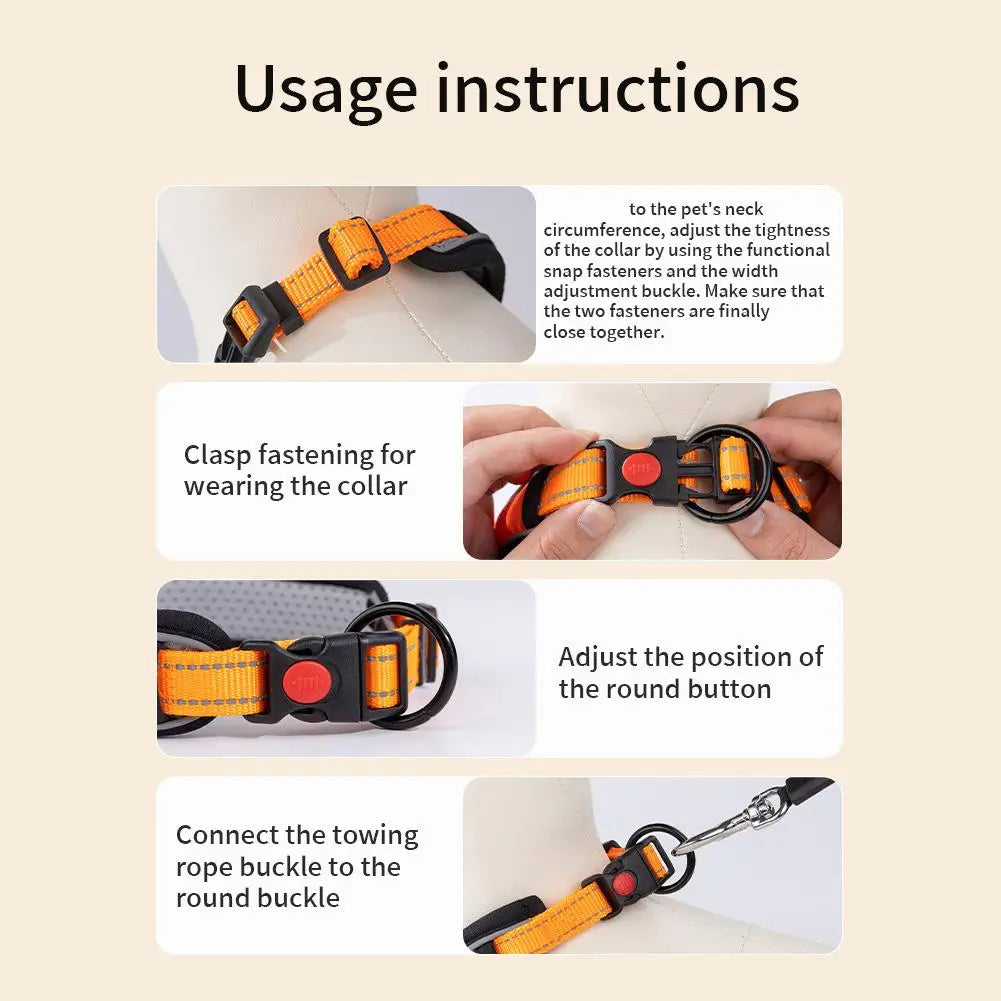 Usage instructions

to the pet's neck circumference, adjust the tightness of the collar by using the functional snap fasteners and the width adjustment buckle. Make sure that the two fasteners are finally close together.

Clasp fastening for wearing the collar

Adjust the position of the round button

Connect the towing rope buckle to the round buckle