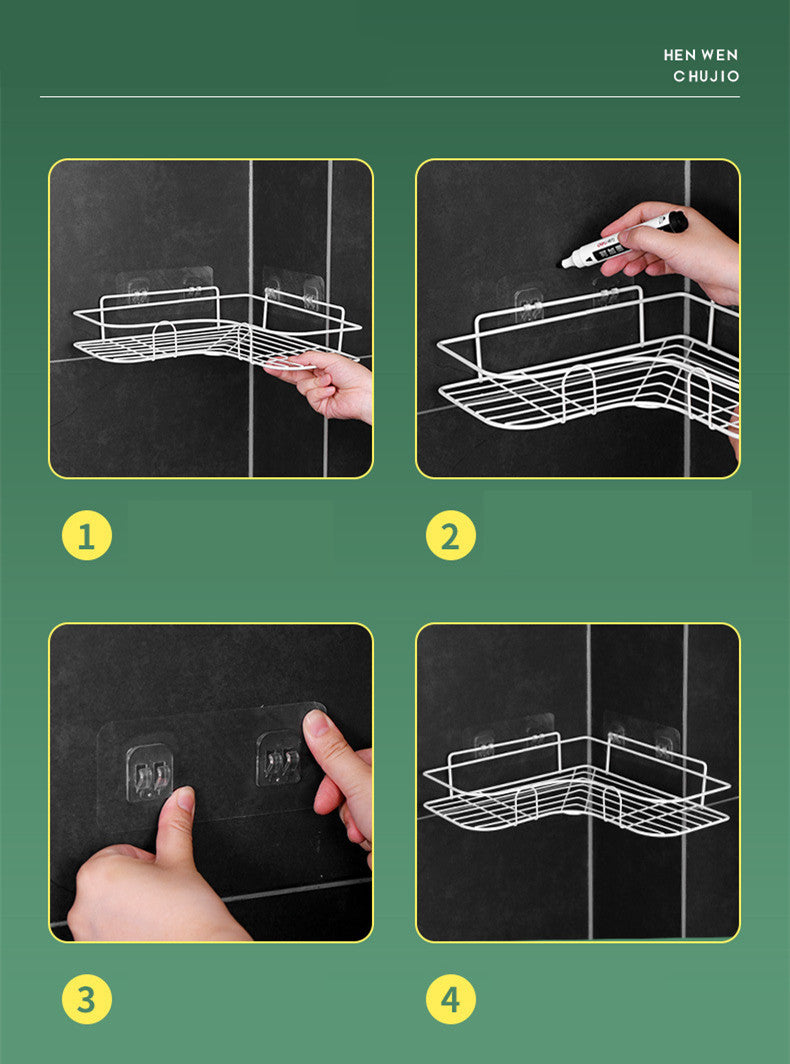 HEN WEN
CHUJIO

1

2

3

4