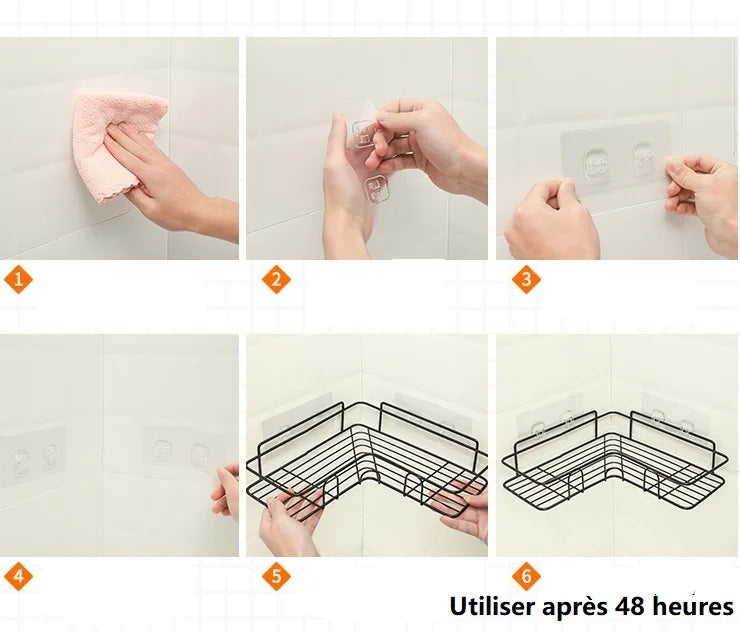 1

2

3

4

5

6

Utiliser après 48 heures